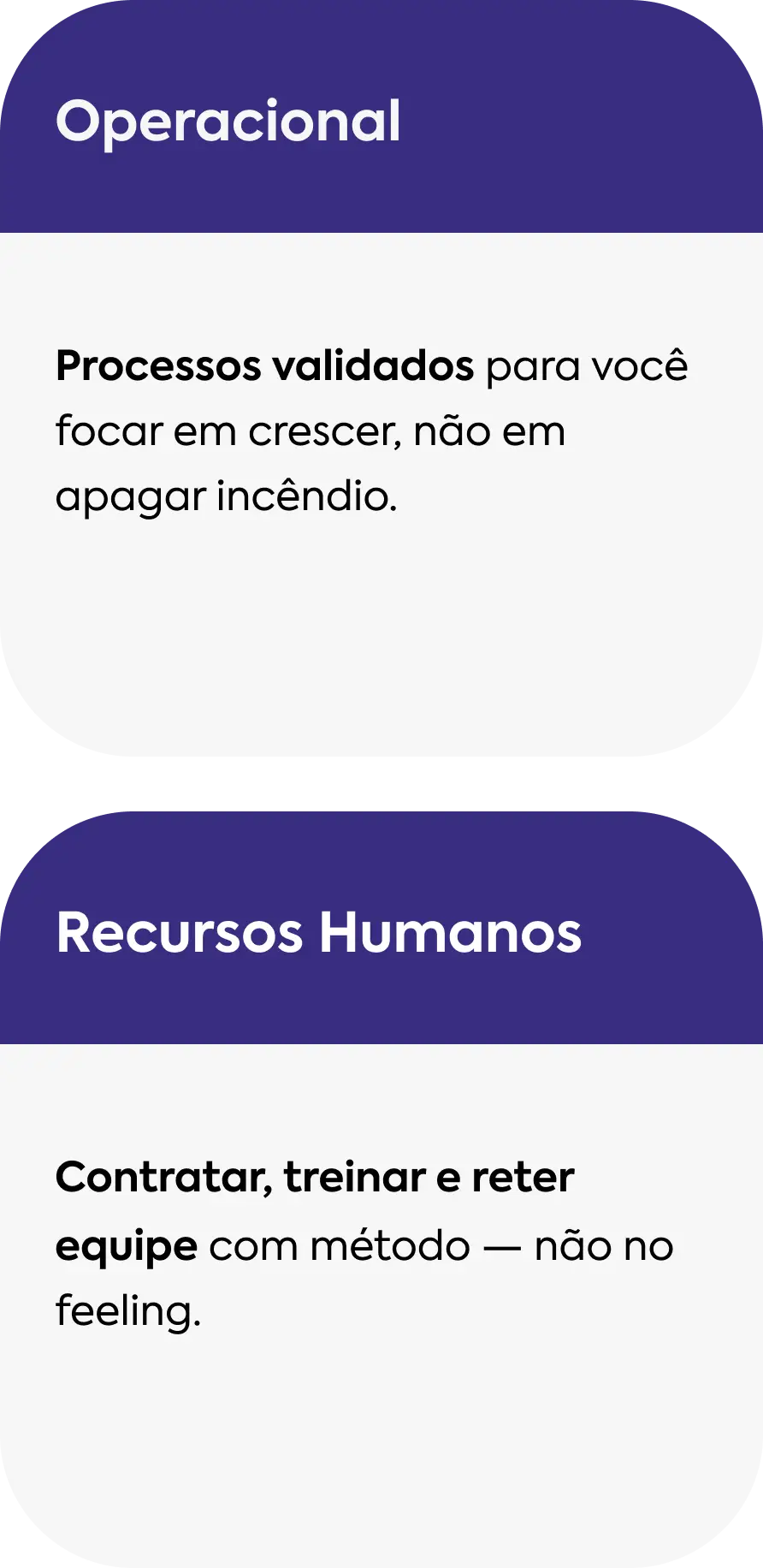 Operacional

Processos validados para você focar em crescer, não em apagar incêndio.

Recursos Humanos

Contratar, treinar e reter equipe com método — não no feeling.